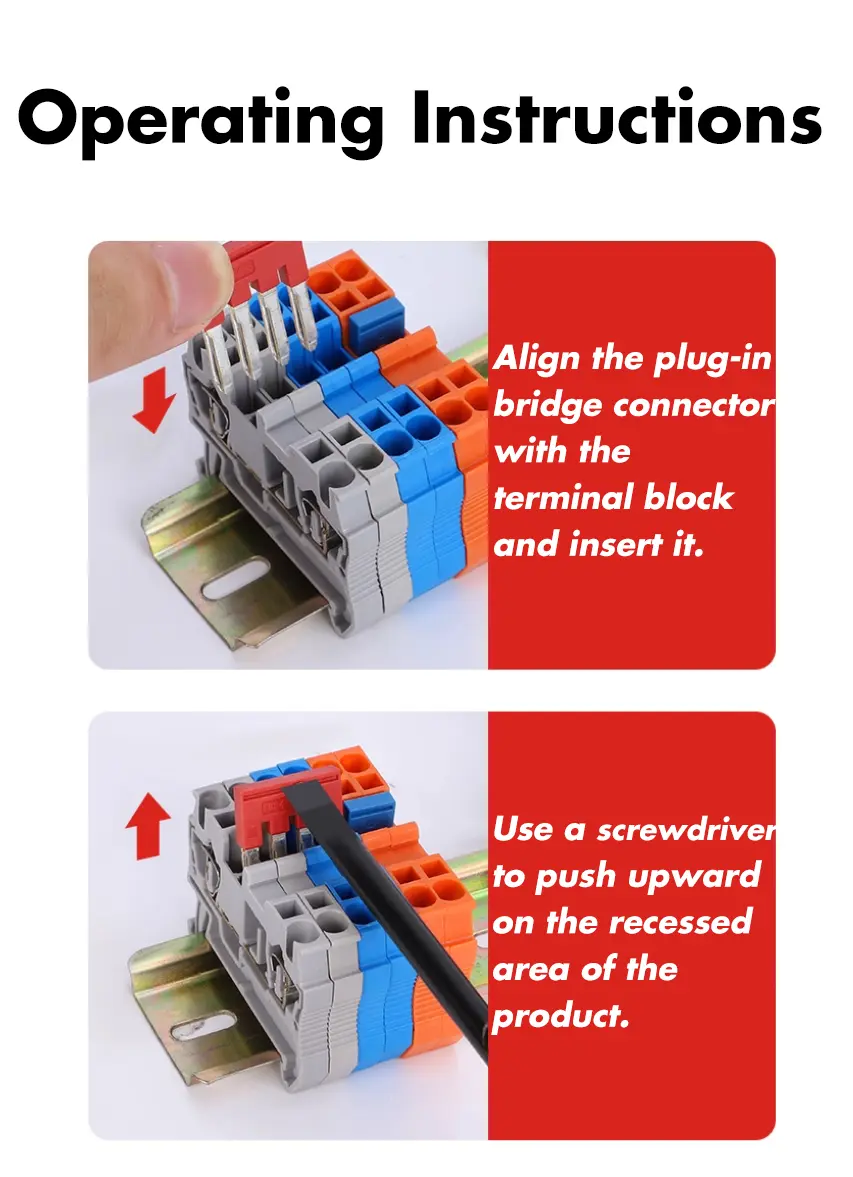 Operating Instructions

Align the plug-in bridge connector with the terminal block and insert it.

Use a screwdriver to push upward on the recessed area of the product.