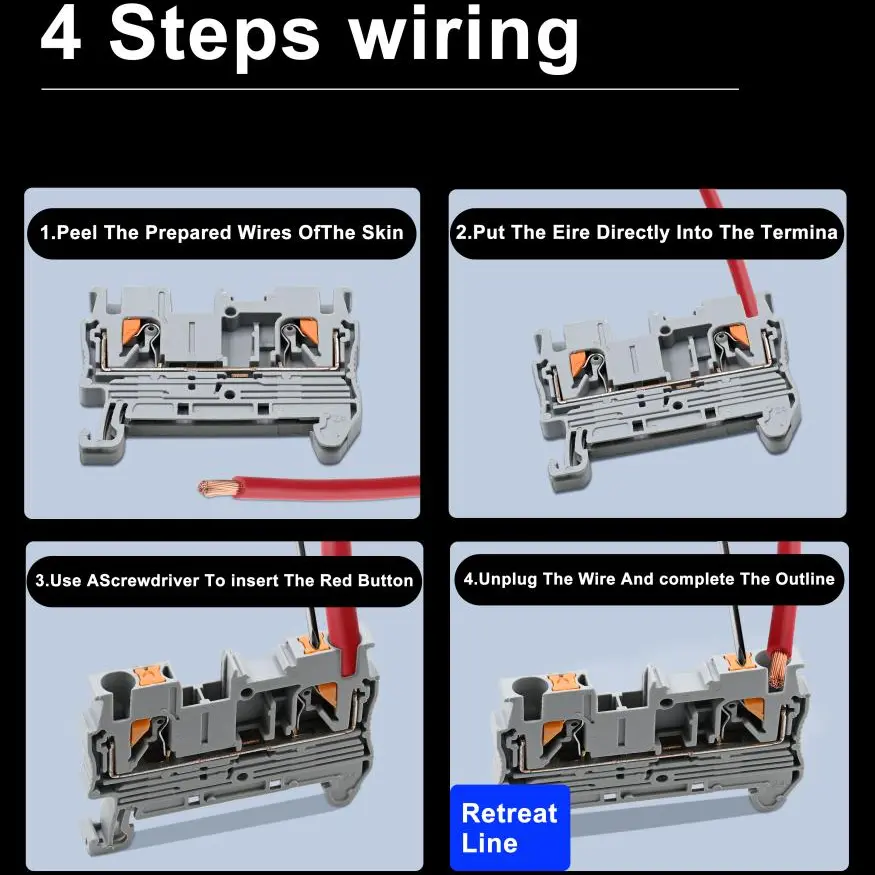 4 Steps wiring

1.Peel The Prepared Wires OfThe Skin

2.Put The Eire Directly Into The Termina

3.Use AScrewdriver To insert The Red Button

4.Unplug The Wire And complete The Outline

Retreat Line