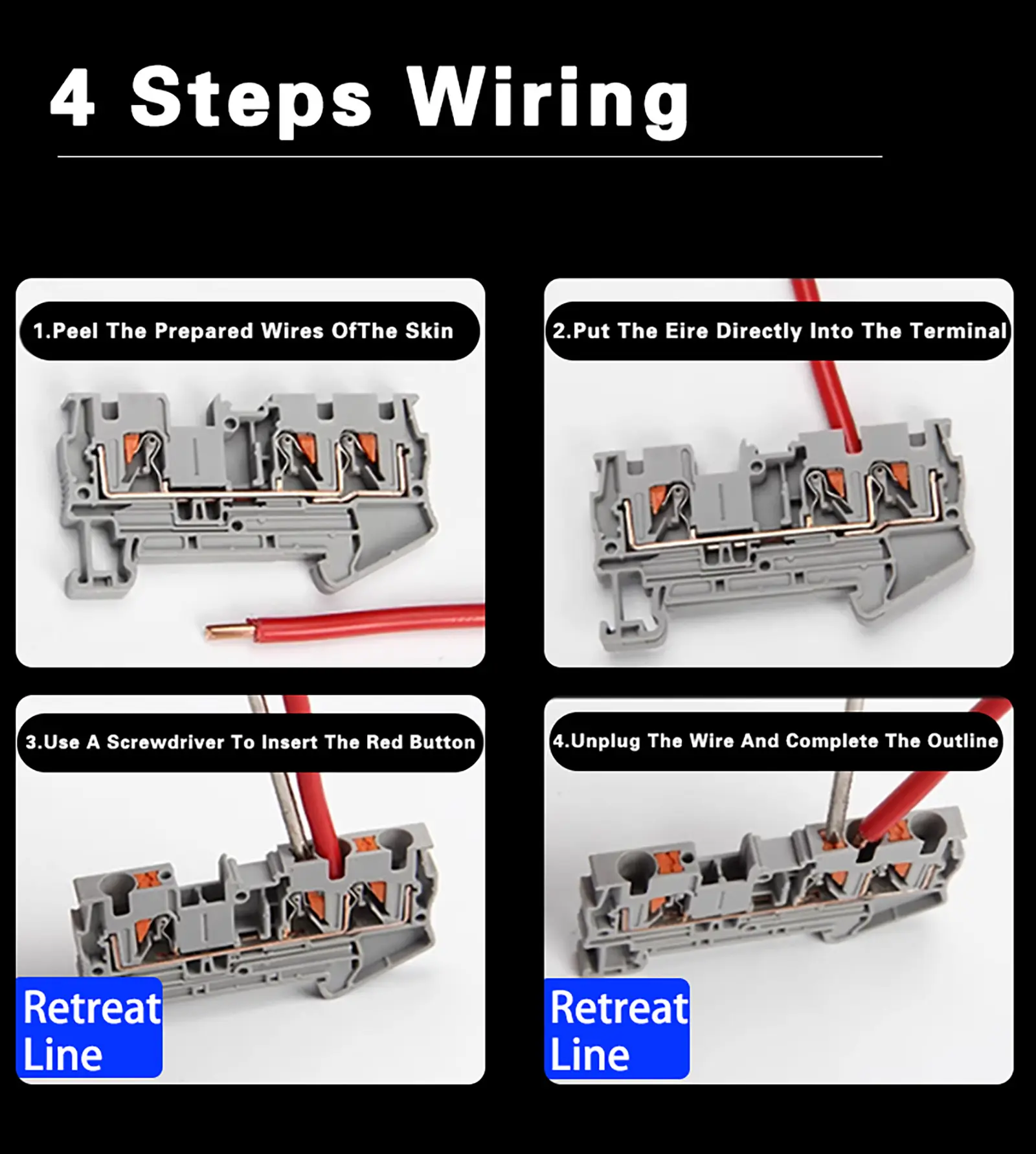 4 Steps Wiring

1.Peel The Prepared Wires OfThe Skin

2.Put The Eire Directly Into The Terminal

3.Use A Screwdriver To Insert The Red Button

Retreat Line

4.Unplug The Wire And Complete The Outline

Retreat Line