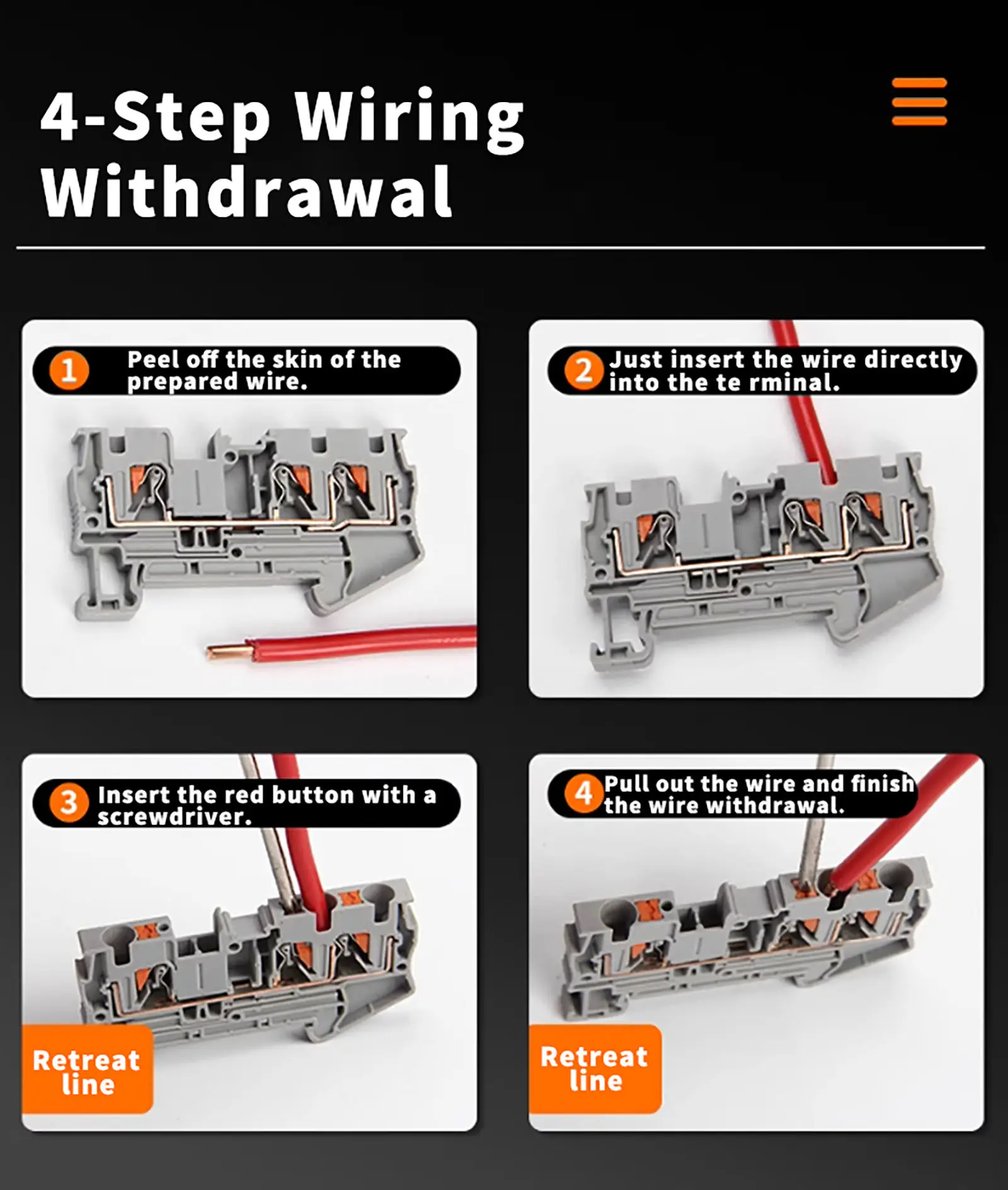 4-Step Wiring Withdrawal

1 Peel off the skin of the prepared wire.

2 Just insert the wire directly into the te rminal.

3 Insert the red button with a screwdriver.

Retreat line

4 Pull out the wire and finish the wire withdrawal.

Retreat line