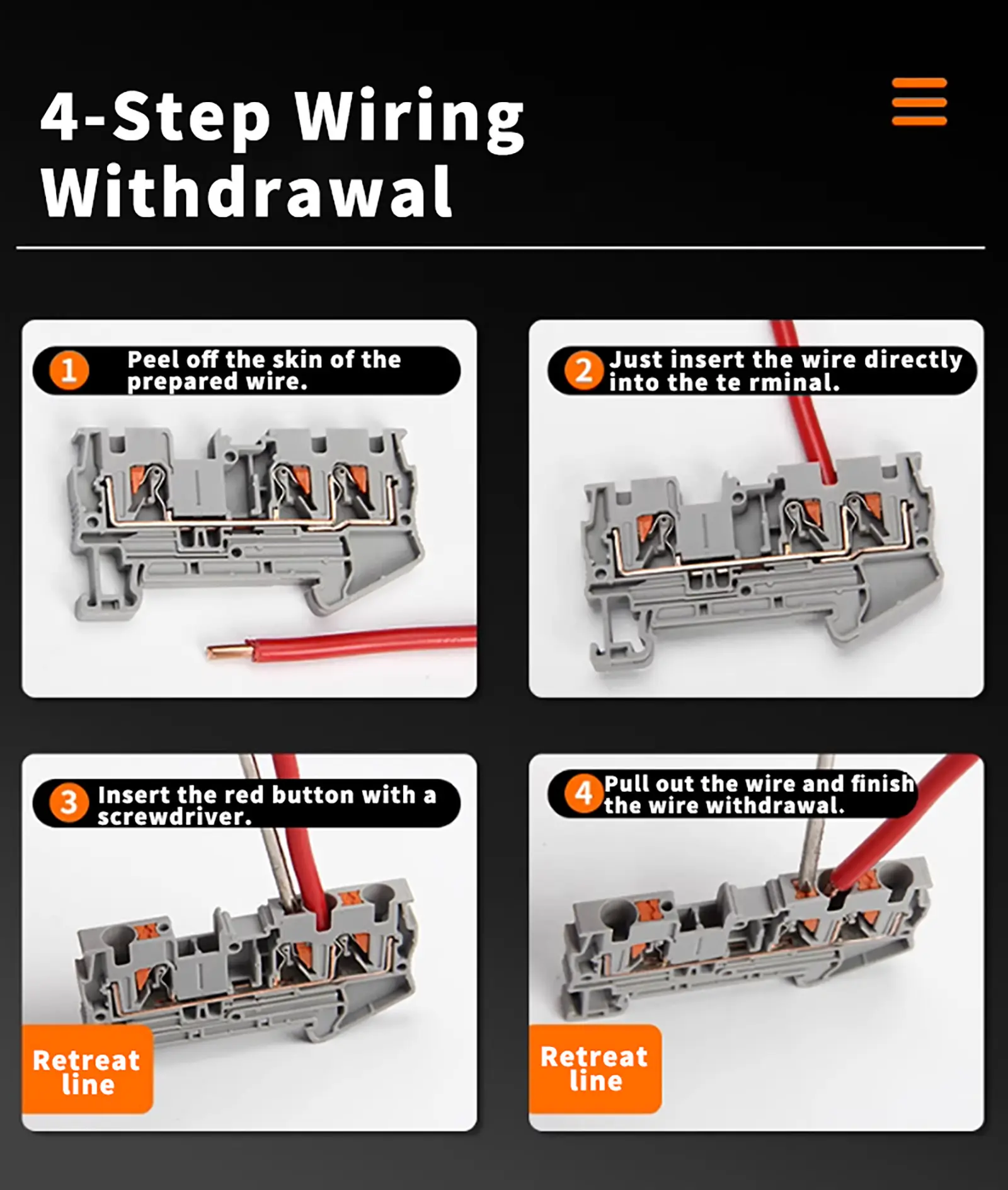 4-Step Wiring Withdrawal

1 Peel off the skin of the prepared wire.

2 Just insert the wire directly into the te rminal.

3 Insert the red button with a screwdriver.

Retreat line

4 Pull out the wire and finish the wire withdrawal.

Retreat line