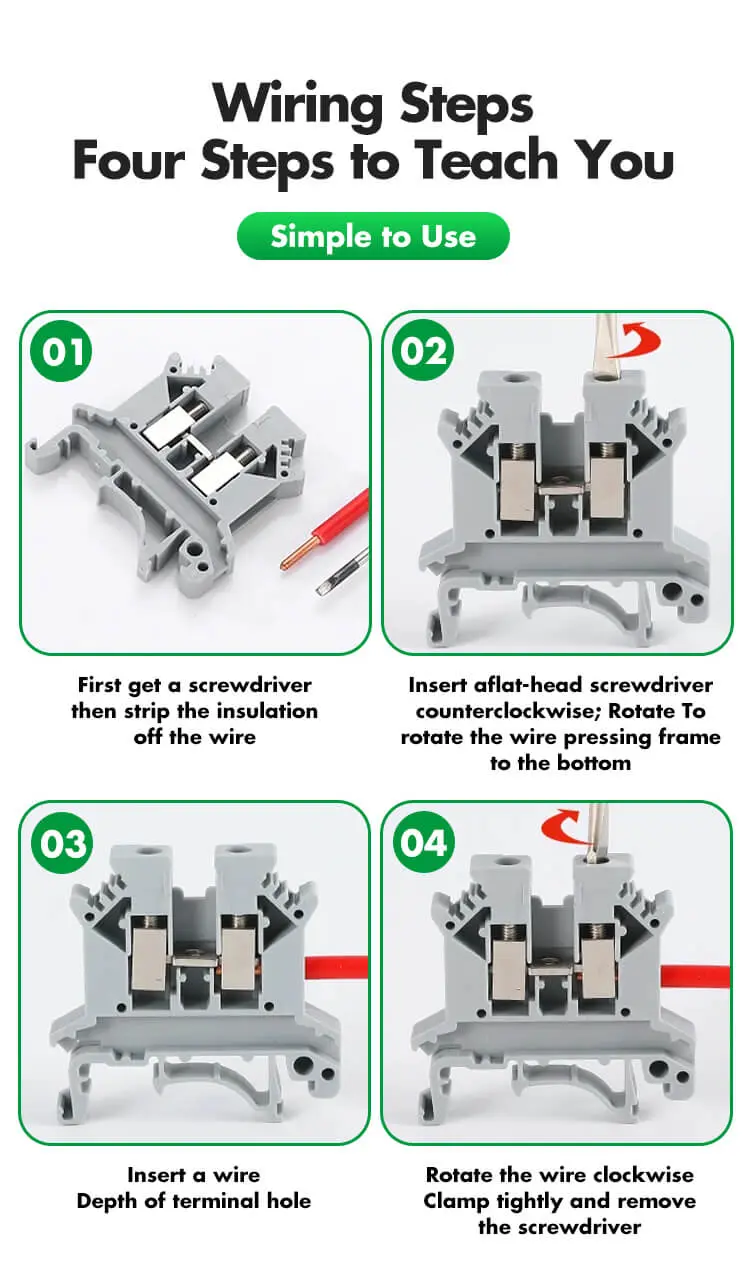 Wiring Steps
Four Steps to Teach You

Simple to Use

01

First get a screwdriver then strip the insulation off the wire

02

Insert aflat-head screwdriver counterclockwise; Rotate To rotate the wire pressing frame to the bottom

03

Insert a wire
Depth of terminal hole

04

Rotate the wire clockwise
Clamp tightly and remove the screwdriver