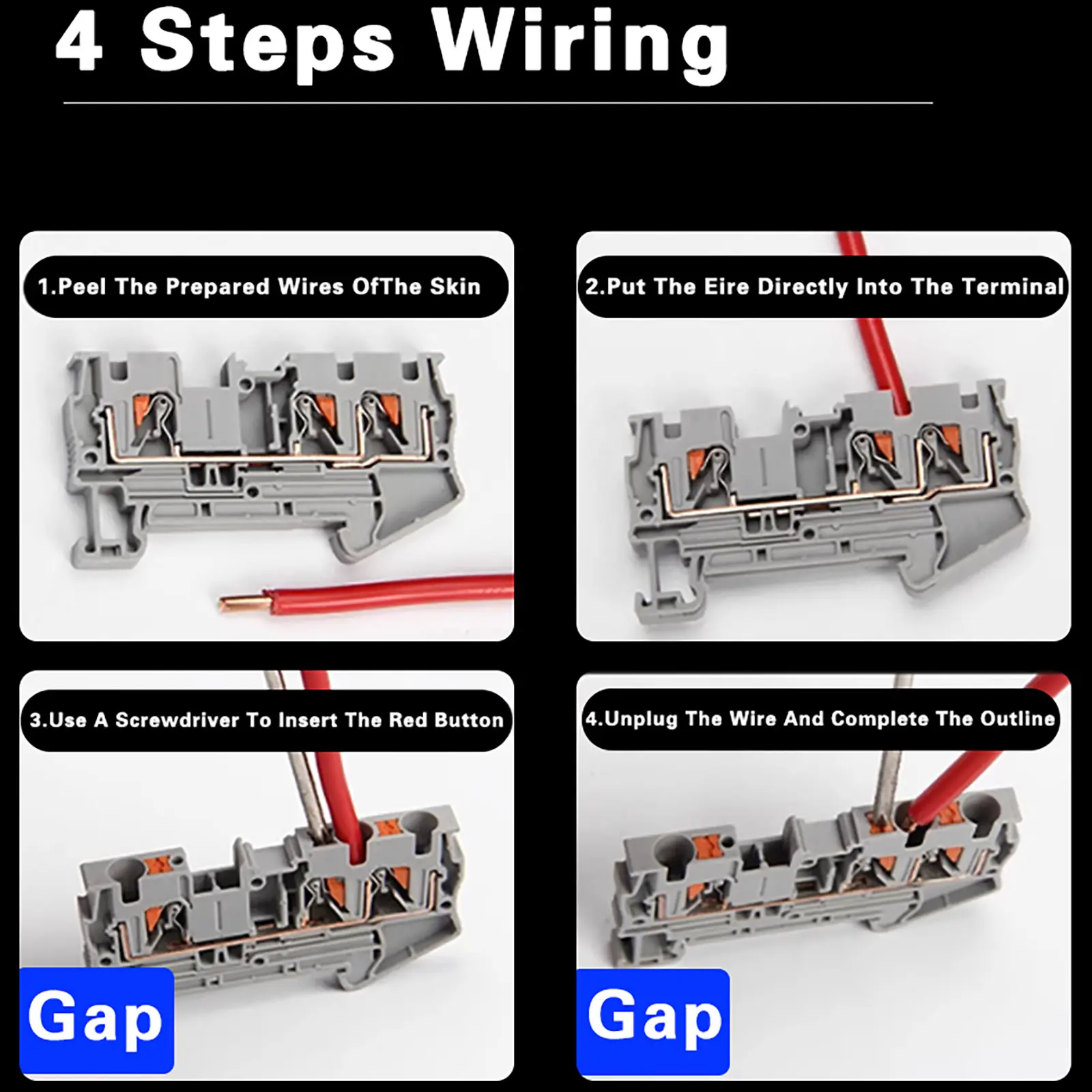 4 Steps Wiring

1.Peel The Prepared Wires OfThe Skin

2.Put The Eire Directly Into The Terminal

3.Use A Screwdriver To Insert The Red Button

Gap

4.Unplug The Wire And Complete The Outline

Gap