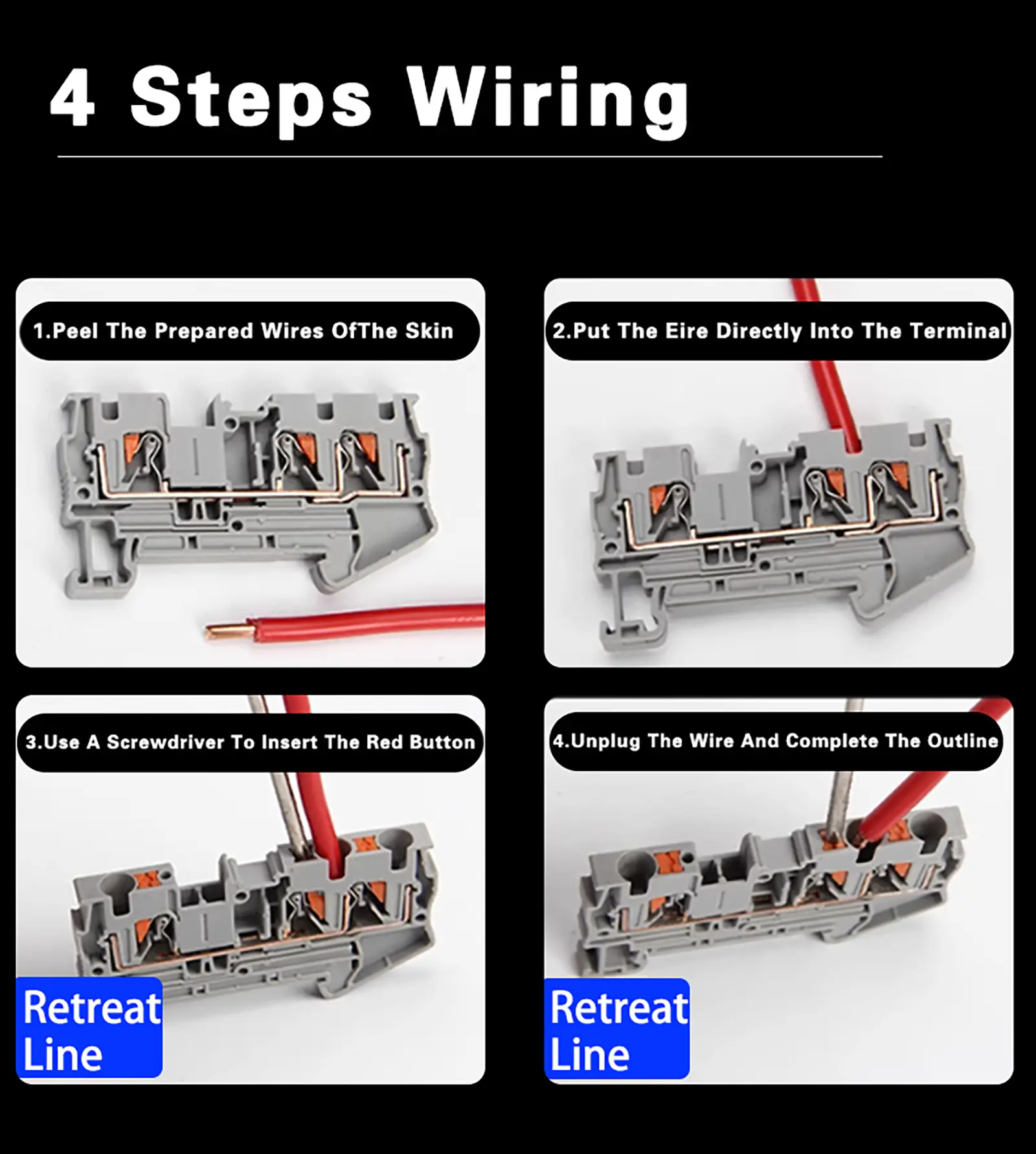 4 Steps Wiring

1.Peel The Prepared Wires OfThe Skin

2.Put The Eire Directly Into The Terminal

3.Use A Screwdriver To Insert The Red Button

Retreat Line

4.Unplug The Wire And Complete The Outline

Retreat Line