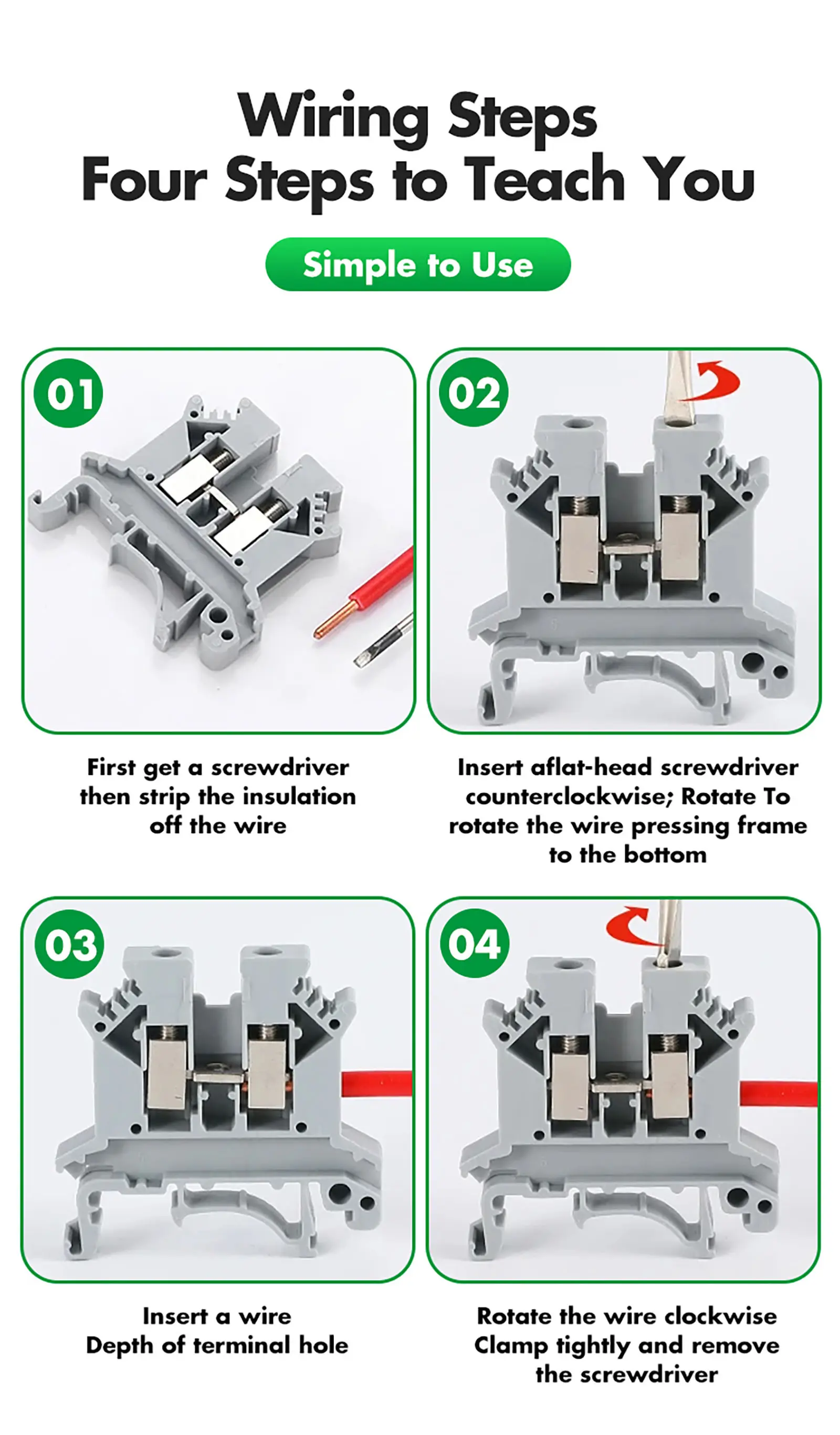 Wiring Steps
Four Steps to Teach You

Simple to Use

01

First get a screwdriver then strip the insulation off the wire

02

Insert aflat-head screwdriver counterclockwise; Rotate To rotate the wire pressing frame to the bottom

03

Insert a wire
Depth of terminal hole

04

Rotate the wire clockwise
Clamp tightly and remove the screwdriver