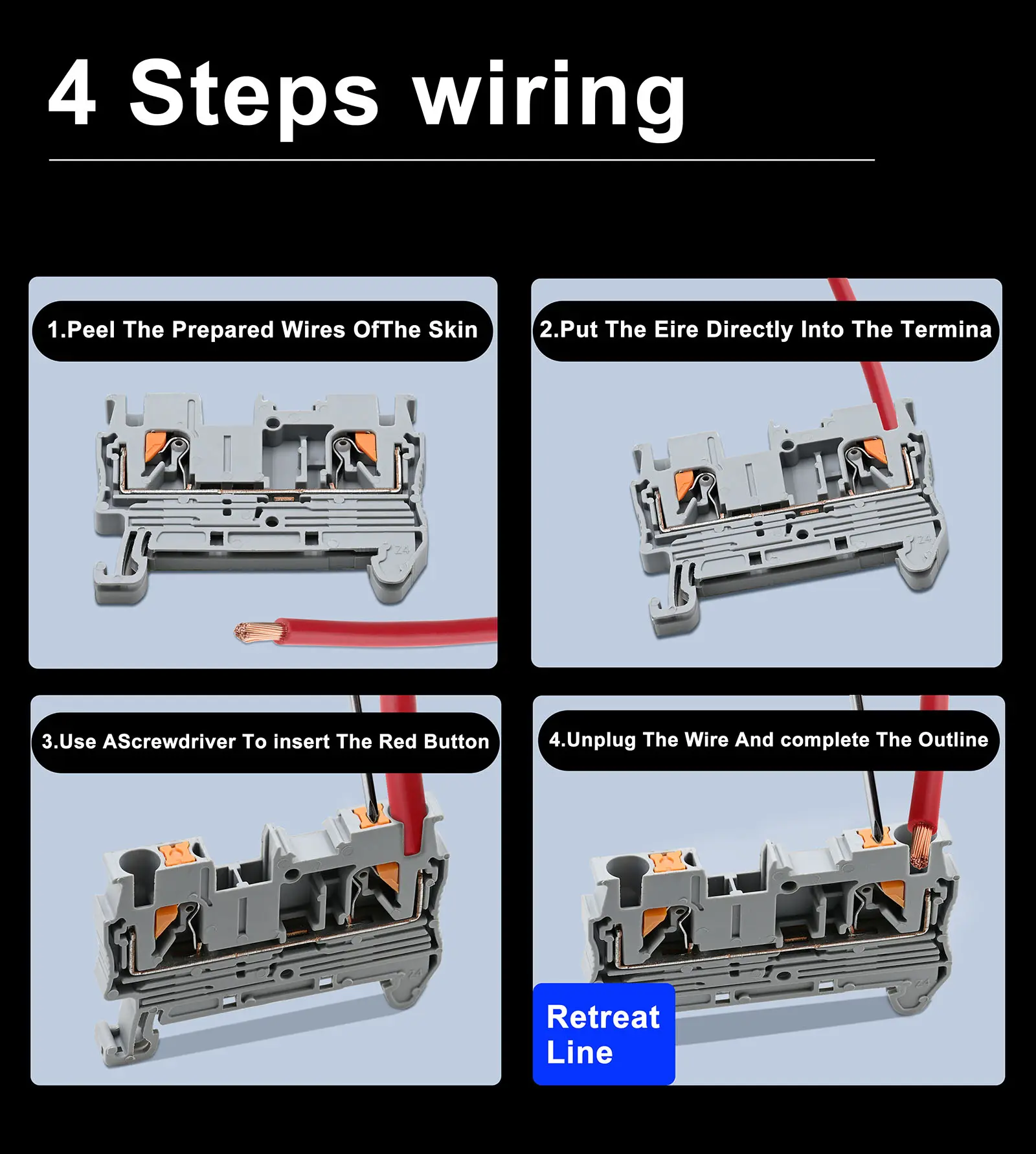 4 Steps wiring

1.Peel The Prepared Wires OfThe Skin

2.Put The Eire Directly Into The Termina

3.Use AScrewdriver To insert The Red Button

4.Unplug The Wire And complete The Outline

Retreat Line